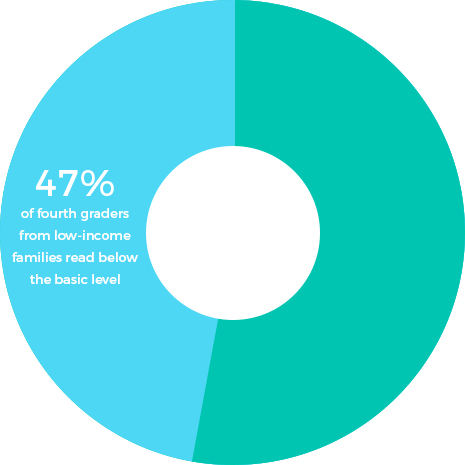 47%
of fourth graders from low-income families read below the basic level